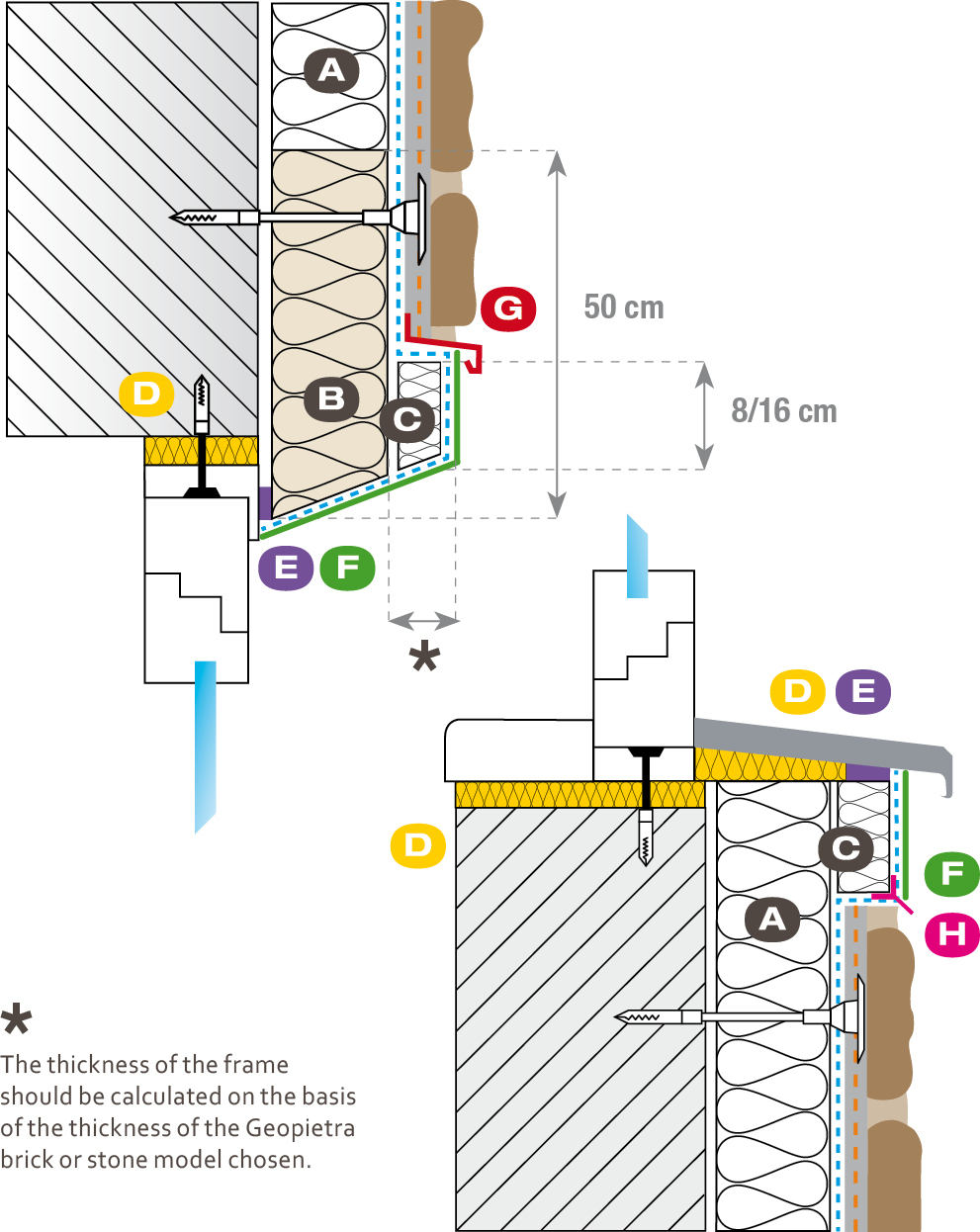 A

G

50 cm

8/16 cm

D

B

C

E F

*

D E

D

C

F

A

H

*
The thickness of the frame should be calculated on the basis of the thickness of the Geopietra brick or stone model chosen.